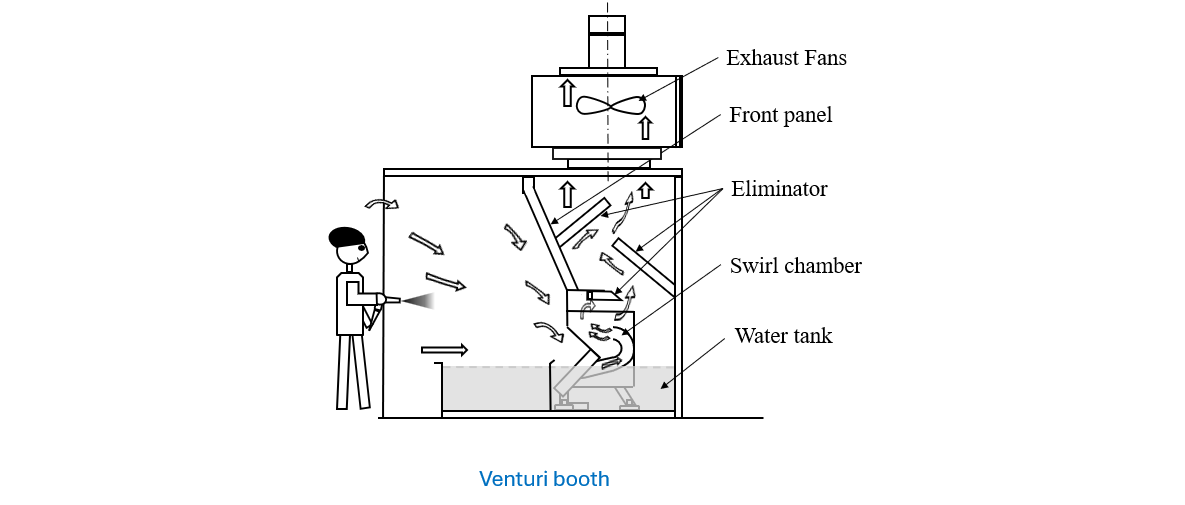 Exhaust Fans

Front panel

Eliminator

Swirl chamber

Water tank

Venturi booth