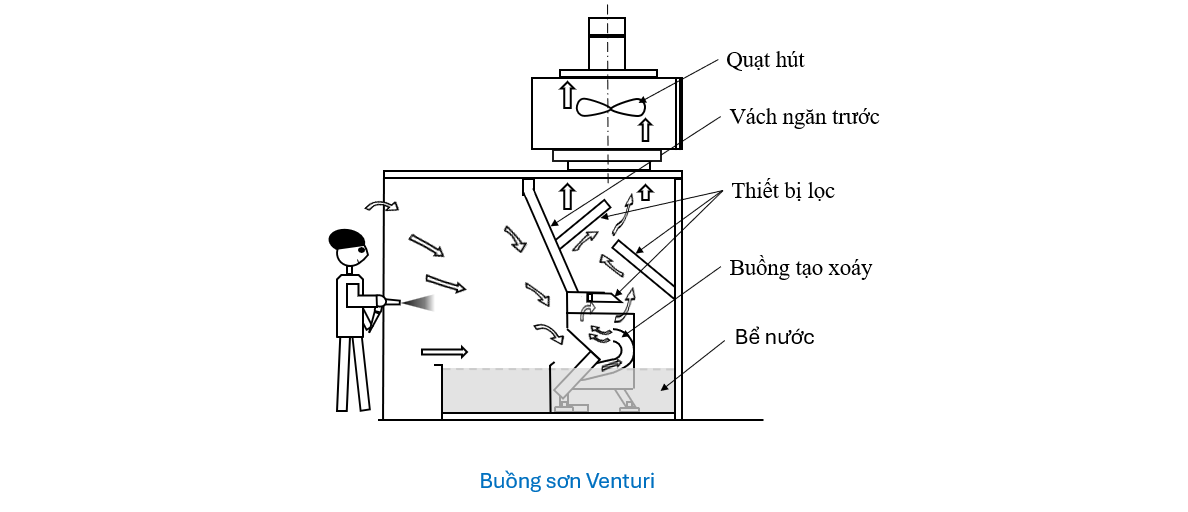 Quạt hút

Vách ngăn trước

Thiết bị lọc

Buồng tạo xoáy

Bể nước

Buồng sơn Venturi