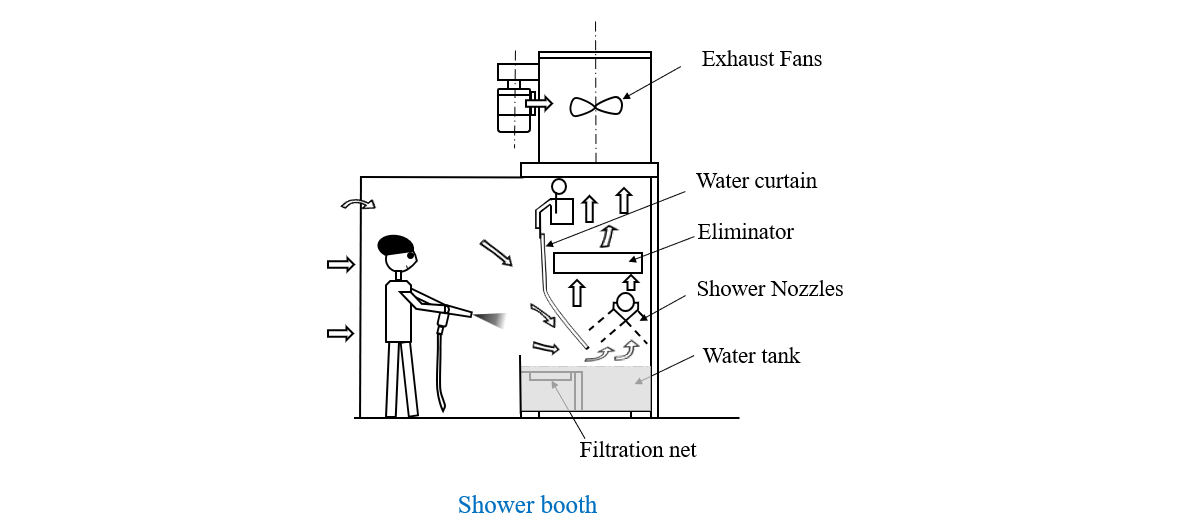 Exhaust Fans

Water curtain

Eliminator

Shower Nozzles

Water tank

Filtration net

Shower booth