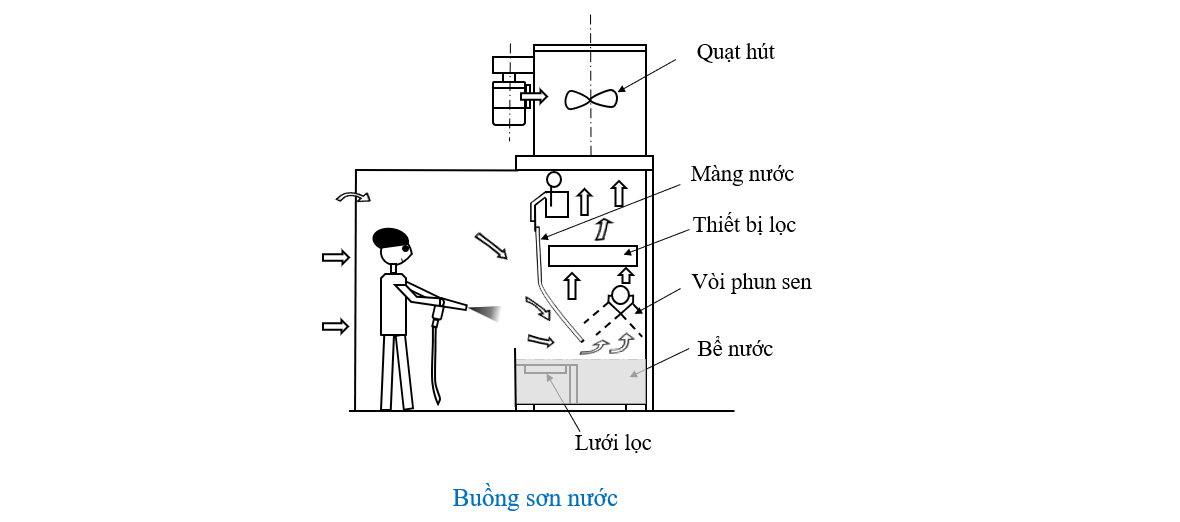 Quạt hút

Màng nước

Thiết bị lọc

Vòi phun sen

Bể nước

Lưới lọc

Buồng sơn nước