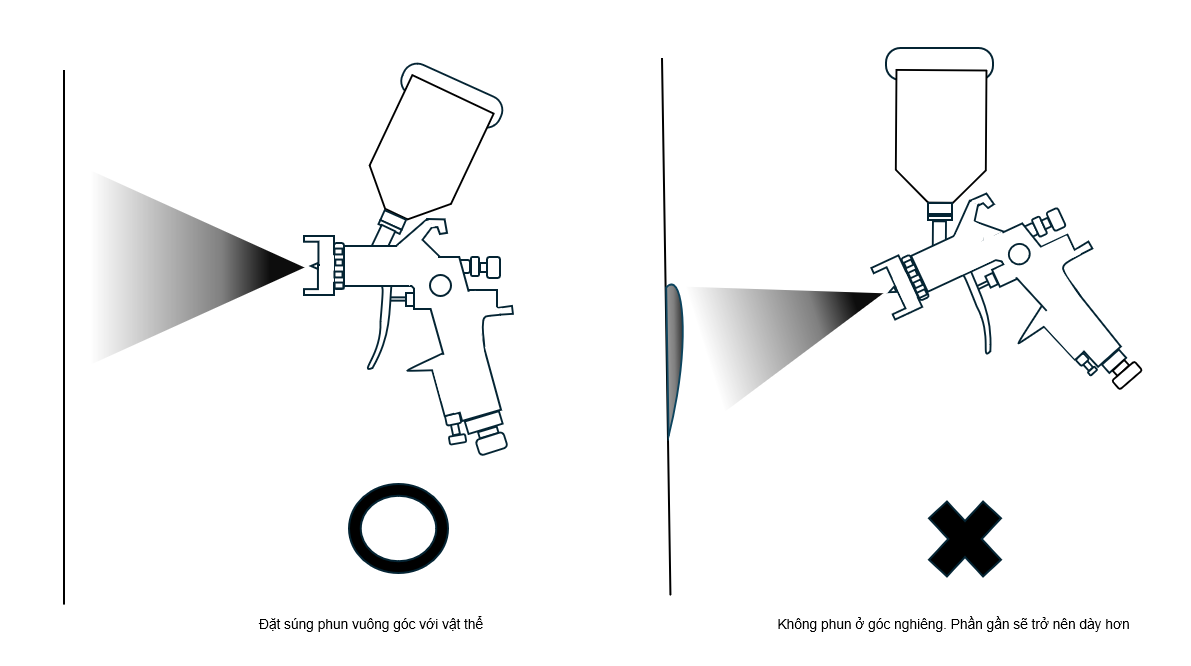 Đặt súng phun vuông góc với vật thể

Không phun ở góc nghiêng. Phần gần sẽ trở nên dày hơn