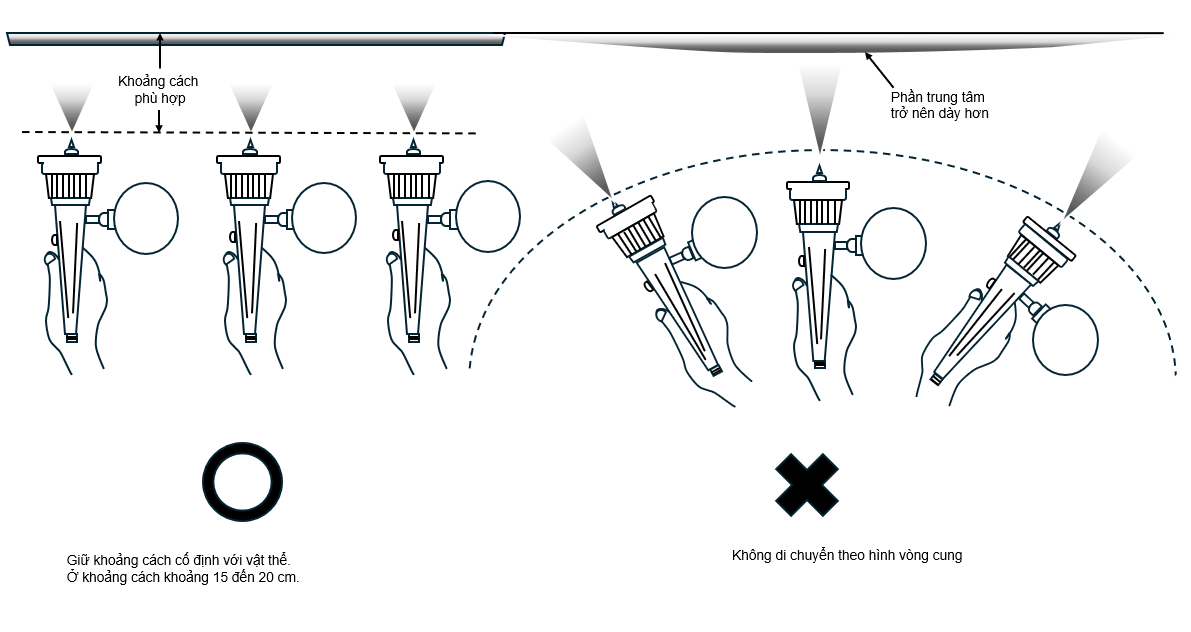 Khoảng cách phù hợp

Phần trung tâm trở nên dày hơn

Giữ khoảng cách cố định với vật thể.
Ở khoảng cách khoảng 15 đến 20 cm.

Không di chuyển theo hình vòng cung