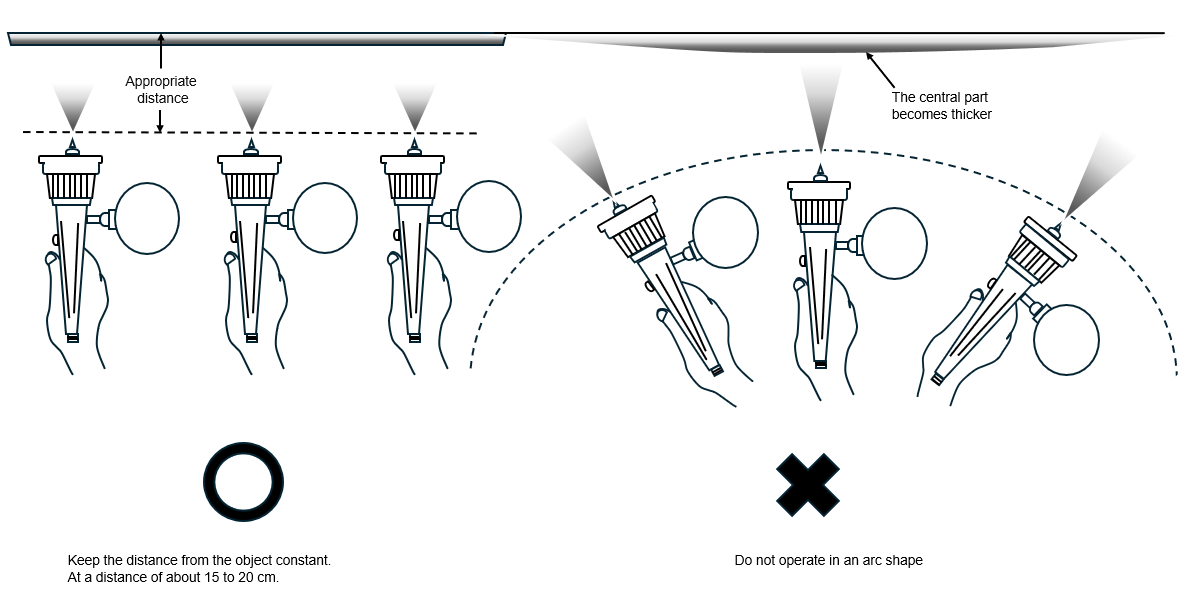 Appropriate distance

The central part becomes thicker

Keep the distance from the object constant.
At a distance of about 15 to 20 cm.

Do not operate in an arc shape