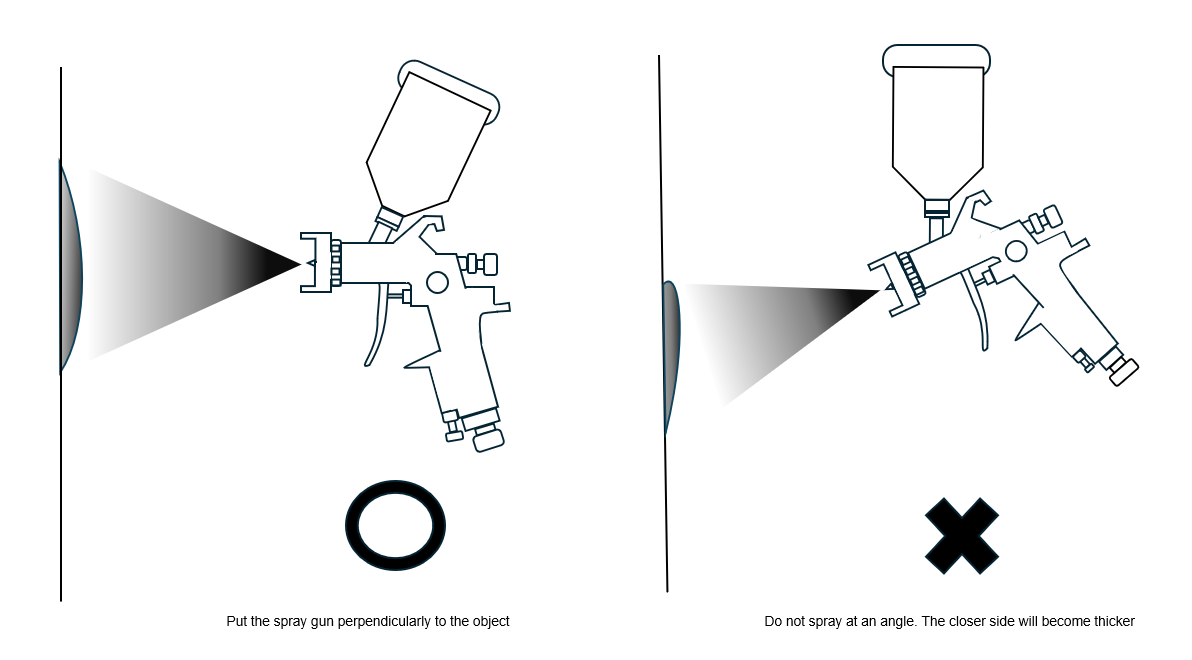 Put the spray gun perpendicularly to the object

Do not spray at an angle. The closer side will become thicker